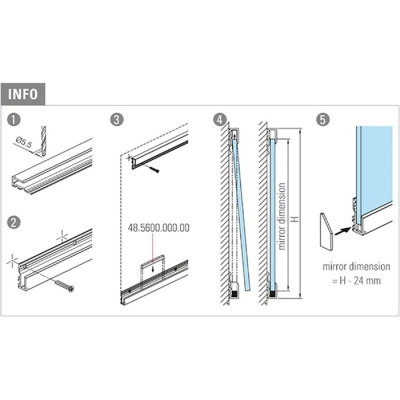 INFO

1

Ø5.5

2

3

48.5600.000.00

4

mirror dimension

H

5

mirror dimension
= H - 24 mm