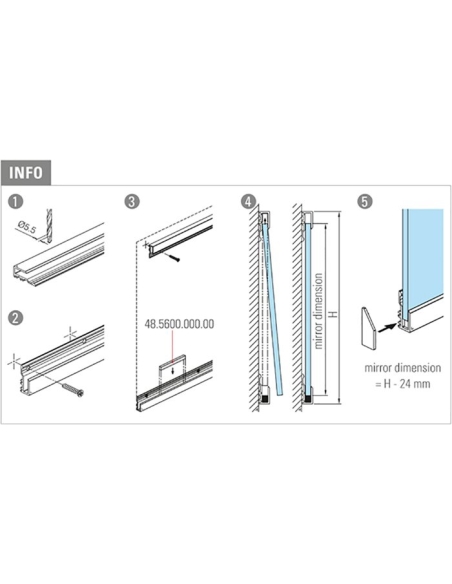 INFO

1

Ø5.5

2

3

48.5600.000.00

4

mirror dimension

H

5

mirror dimension
= H - 24 mm