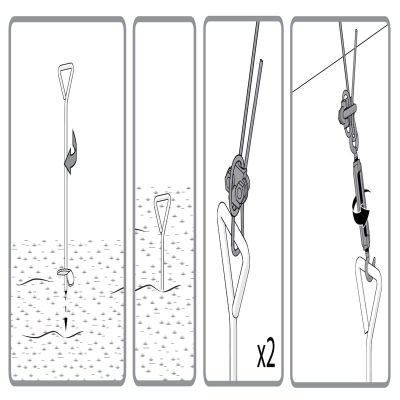 x2