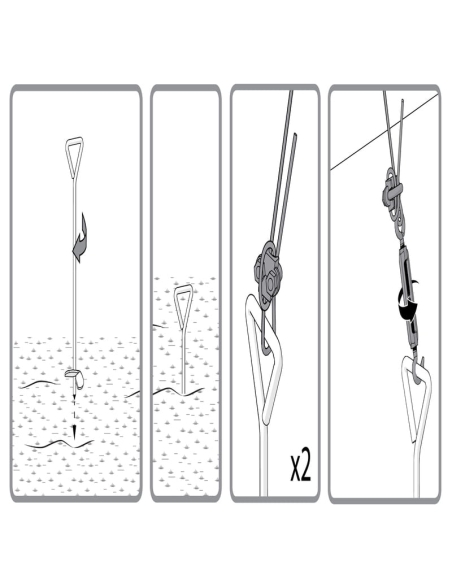 x2