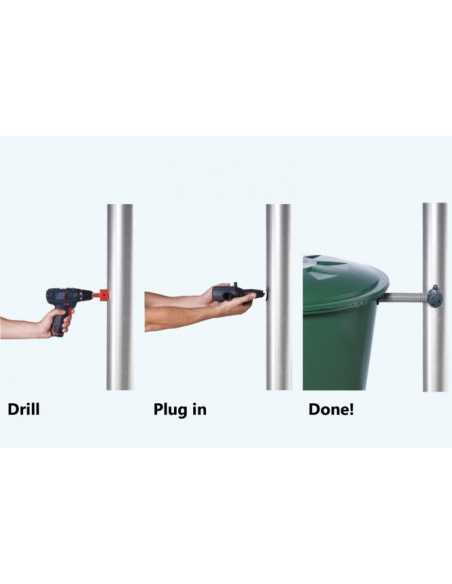 Drill

Plug in

Done!