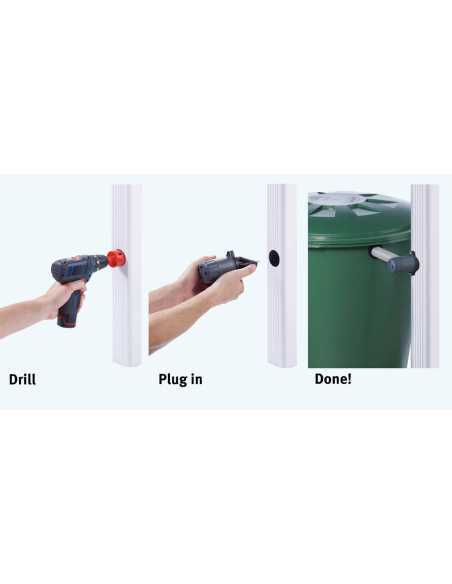 Drill

Plug in

Done!