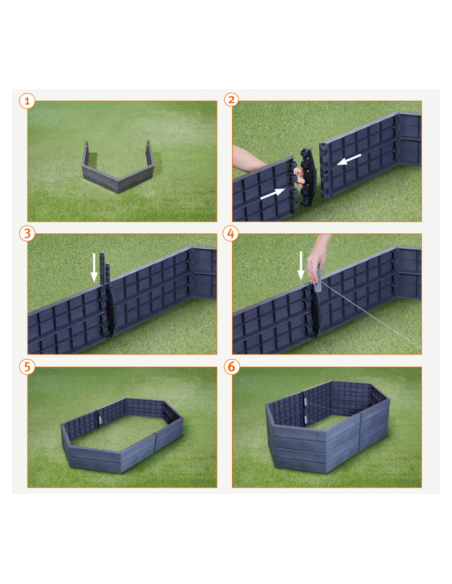 1

2

3

4

5

6