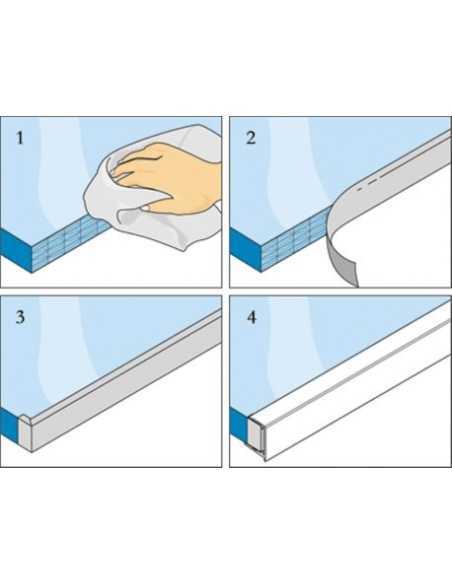 1

2

3

4